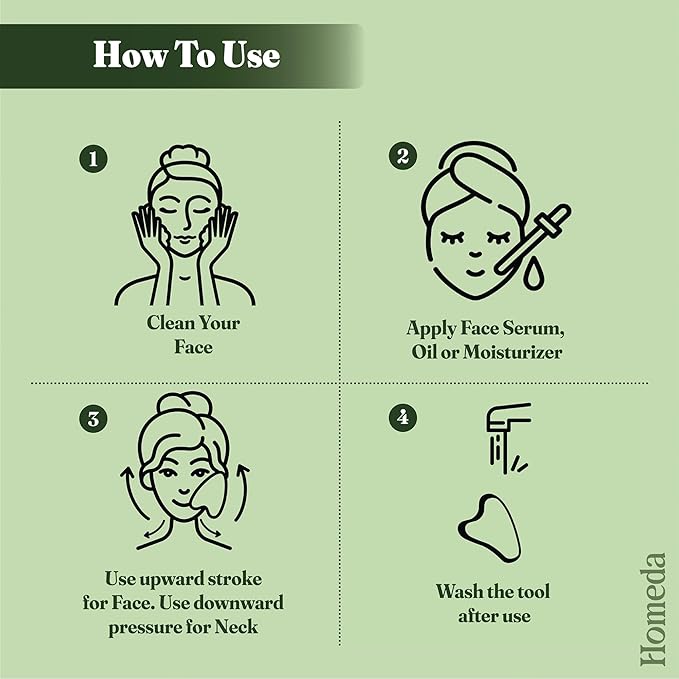 How To Use

1
Clean Your Face

2
Apply Face Serum, Oil or Moisturizer

3
Use upward stroke for Face. Use downward pressure for Neck

4
Wash the tool after use

Homeda